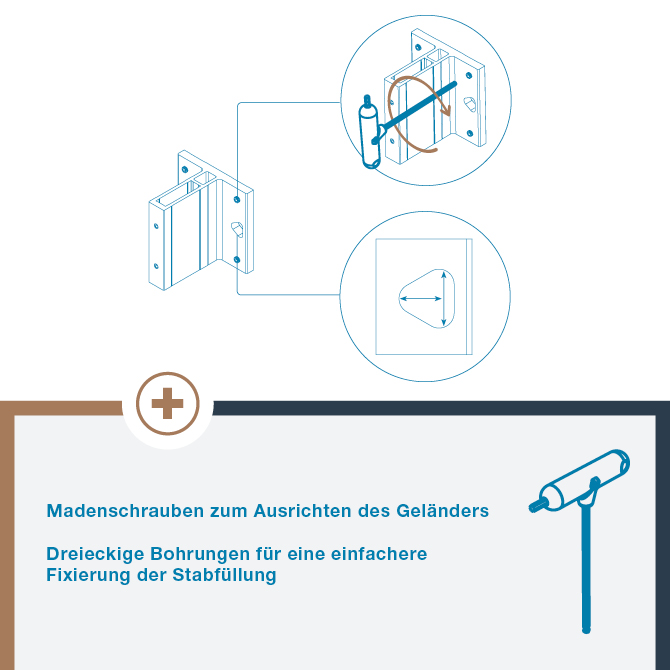 Madenschrauben zum Ausrichten des Geländers

Dreieckige Bohrungen für eine einfachere Fixierung der Stabfüllung